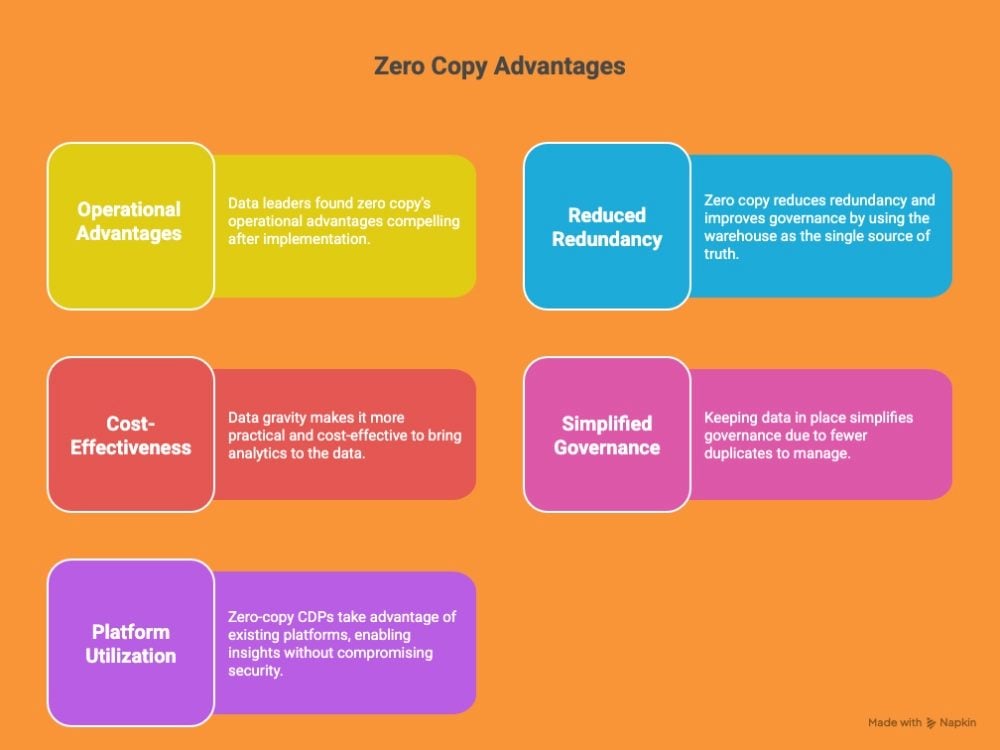 Zero Copy Advantages

Operational Advantages

Data leaders found zero copy's operational advantages compelling after implementation.

Reduced Redundancy

Zero copy reduces redundancy and improves governance by using the warehouse as the single source of truth.

Cost-Effectiveness

Data gravity makes it more practical and cost-effective to bring analytics to the data.

Simplified Governance

Keeping data in place simplifies governance due to fewer duplicates to manage.

Platform Utilization

Zero-copy CDPs take advantage of existing platforms, enabling insights without compromising security.

Made with Napkin